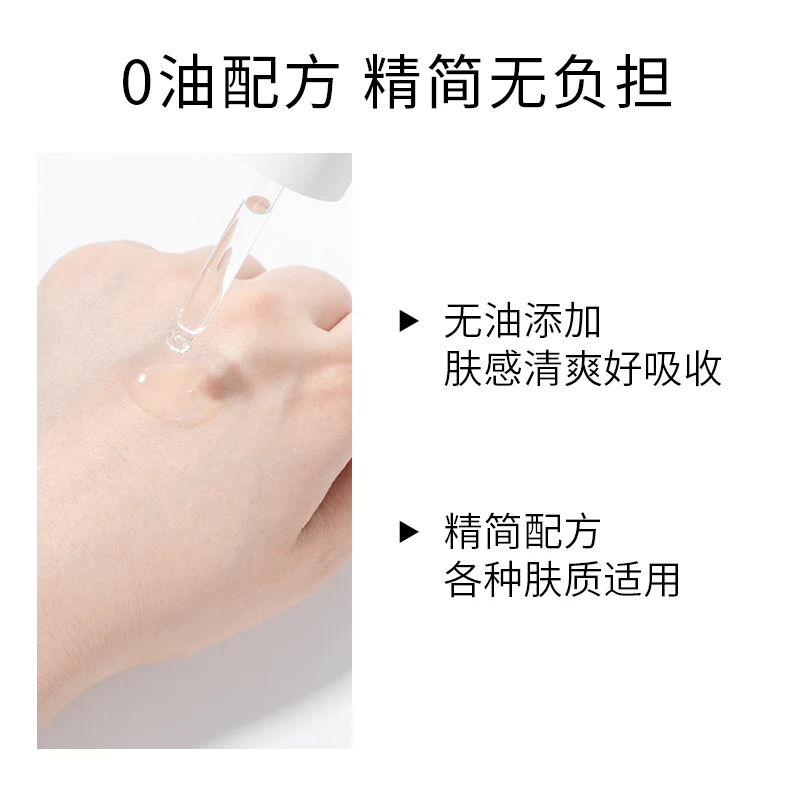 0油配方 精简无负担

▶ 无油添加
肤感清爽好吸收

▶ 精简配方
各种肤质适用