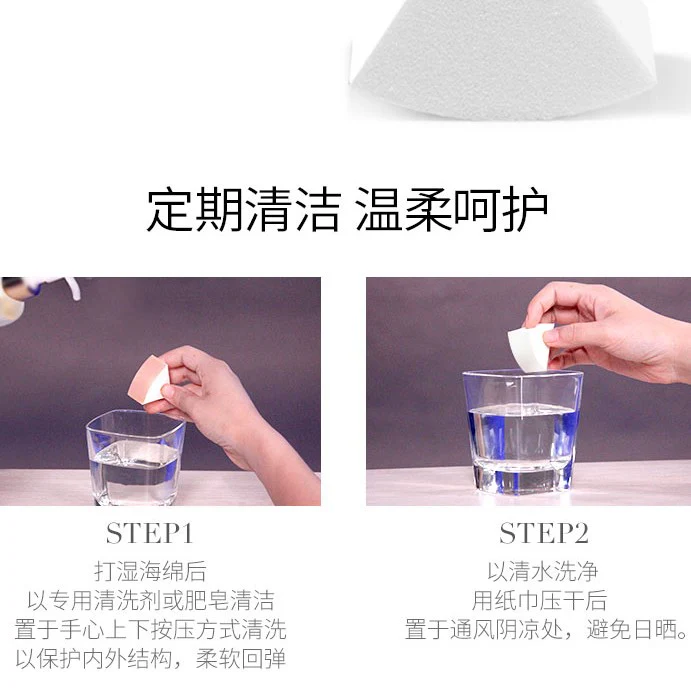 定期清洁 温柔呵护

STEP1

打湿海绵后
以专用清洗剂或肥皂清洁
置于手心上下按压方式清洗
以保护内外结构，柔软回弹

STEP2

以清水洗净
用纸巾压干后
置于通风阴凉处，避免日晒。