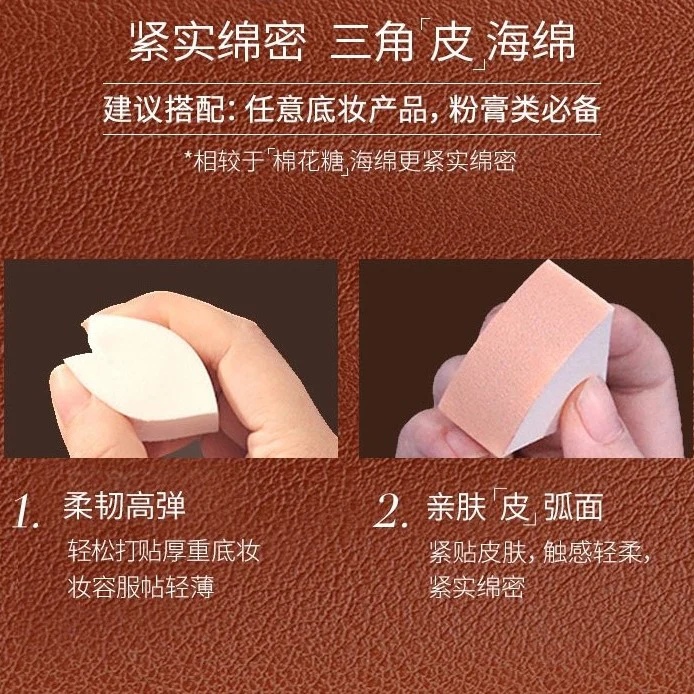 紧实绵密 三角「皮」海绵

建议搭配：任意底妆产品，粉膏类必备

*相较于「棉花糖」海绵更紧实绵密

1. 柔韧高弹

轻松打贴厚重底妆
妆容服帖轻薄

2. 亲肤「皮」弧面

紧贴皮肤，触感轻柔，
紧实绵密