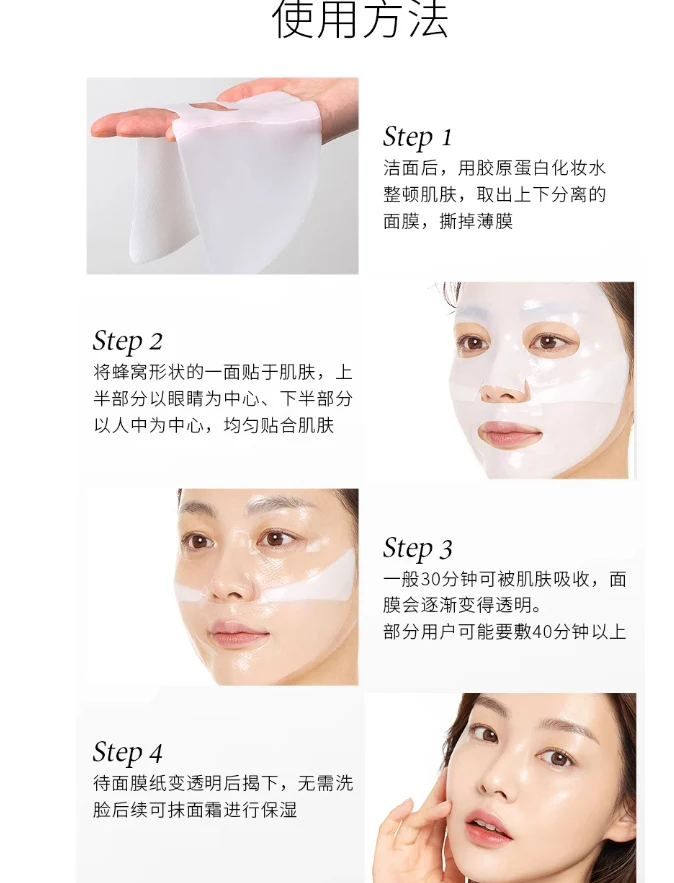 使用方法

Step 1
洁面后，用胶原蛋白化妆水整顿肌肤，取出上下分离的面膜，撕掉薄膜

Step 2
将蜂窝形状的一面贴于肌肤，上半部分以眼睛为中心、下半部分以人中为中心，均匀贴合肌肤

Step 3
一般30分钟可被肌肤吸收，面膜会逐渐变得透明。
部分用户可能要敷40分钟以上

Step 4
待面膜纸变透明后揭下，无需洗脸后续可抹面霜进行保湿